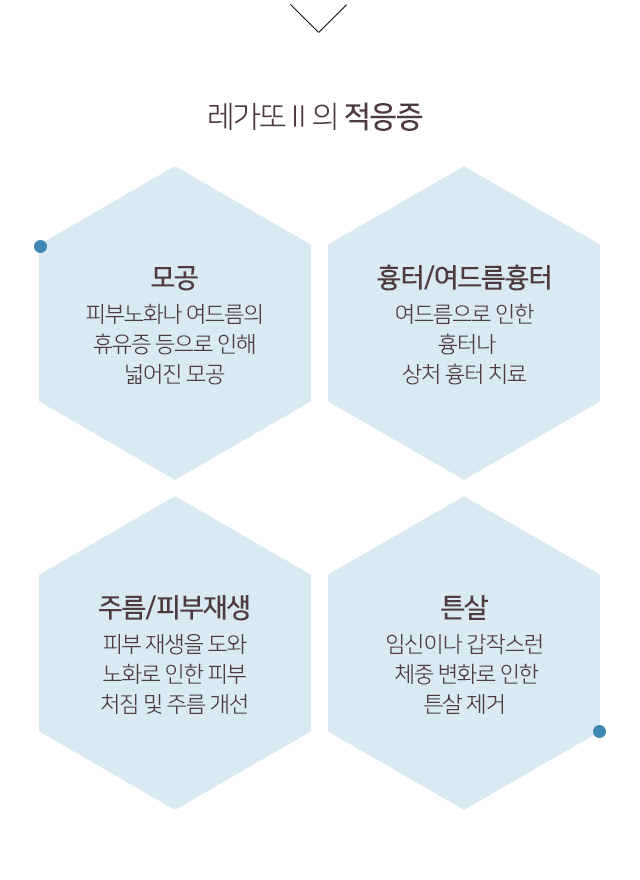 레가또 II 의 적응증

모공
피부노화나 여드름의
휴유증 등으로 인해
넓어진 모공

흉터/여드름흉터
여드름으로 인한
흉터나
상처 흉터 치료

주름/피부재생
피부 재생을 도와
노화로 인한 피부
처짐 및 주름 개선

튼살
임신이나 갑작스런
체중 변화로 인한
튼살 제거